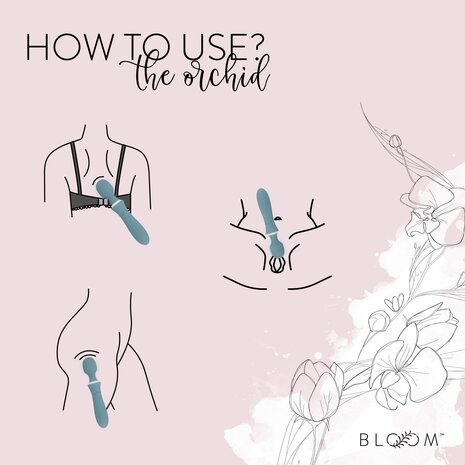 HOW TO USE?
the orchid

BLOOM™